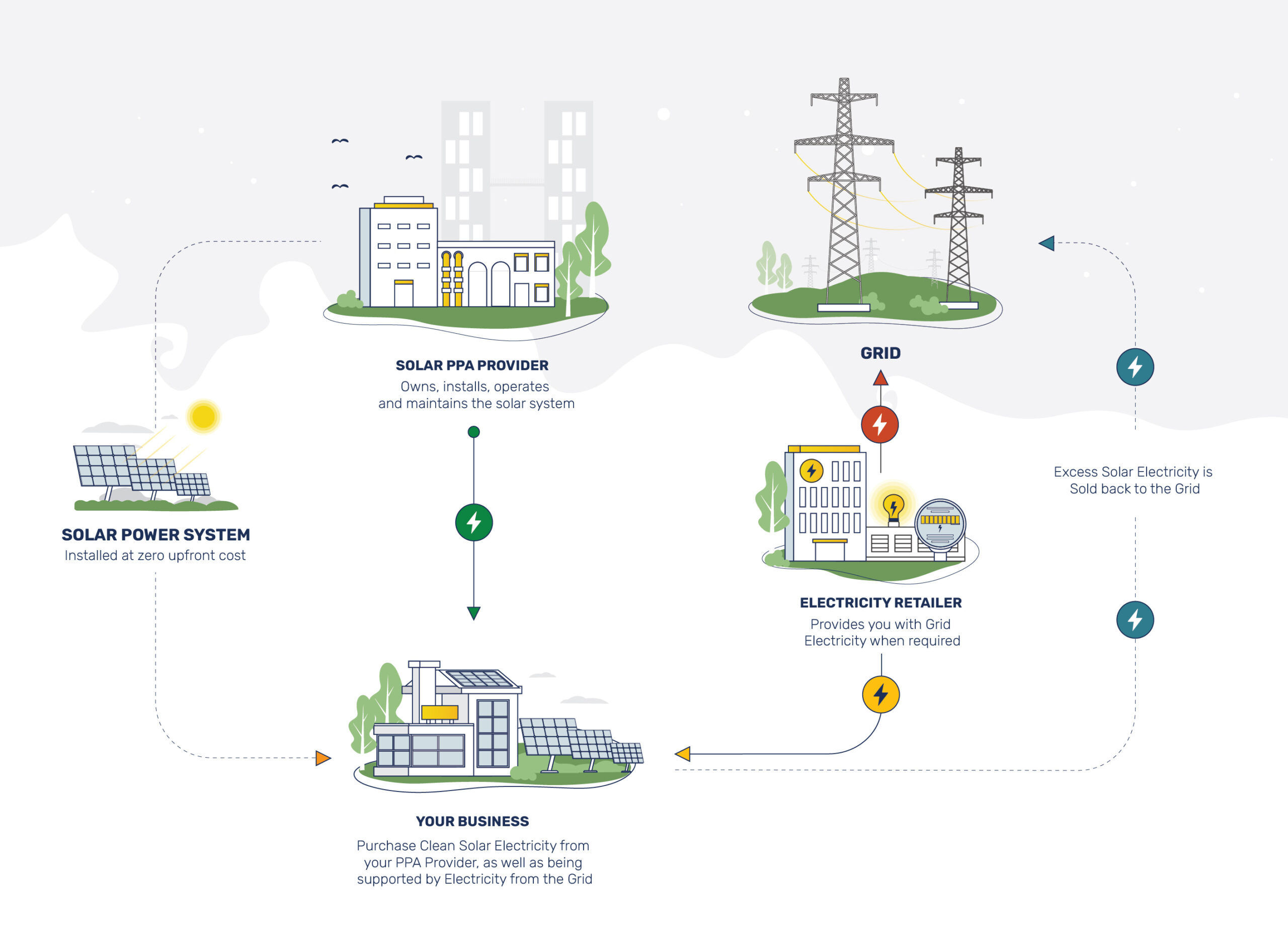 SOLAR PPA PROVIDER
Owns, installs, operates and maintains the solar system

GRID

SOLAR POWER SYSTEM
Installed at zero upfront cost

Excess Solar Electricity is Sold back to the Grid

ELECTRICITY RETAILER
Provides you with Grid Electricity when required

YOUR BUSINESS
Purchase Clean Solar Electricity from your PPA Provider, as well as being supported by Electricity from the Grid